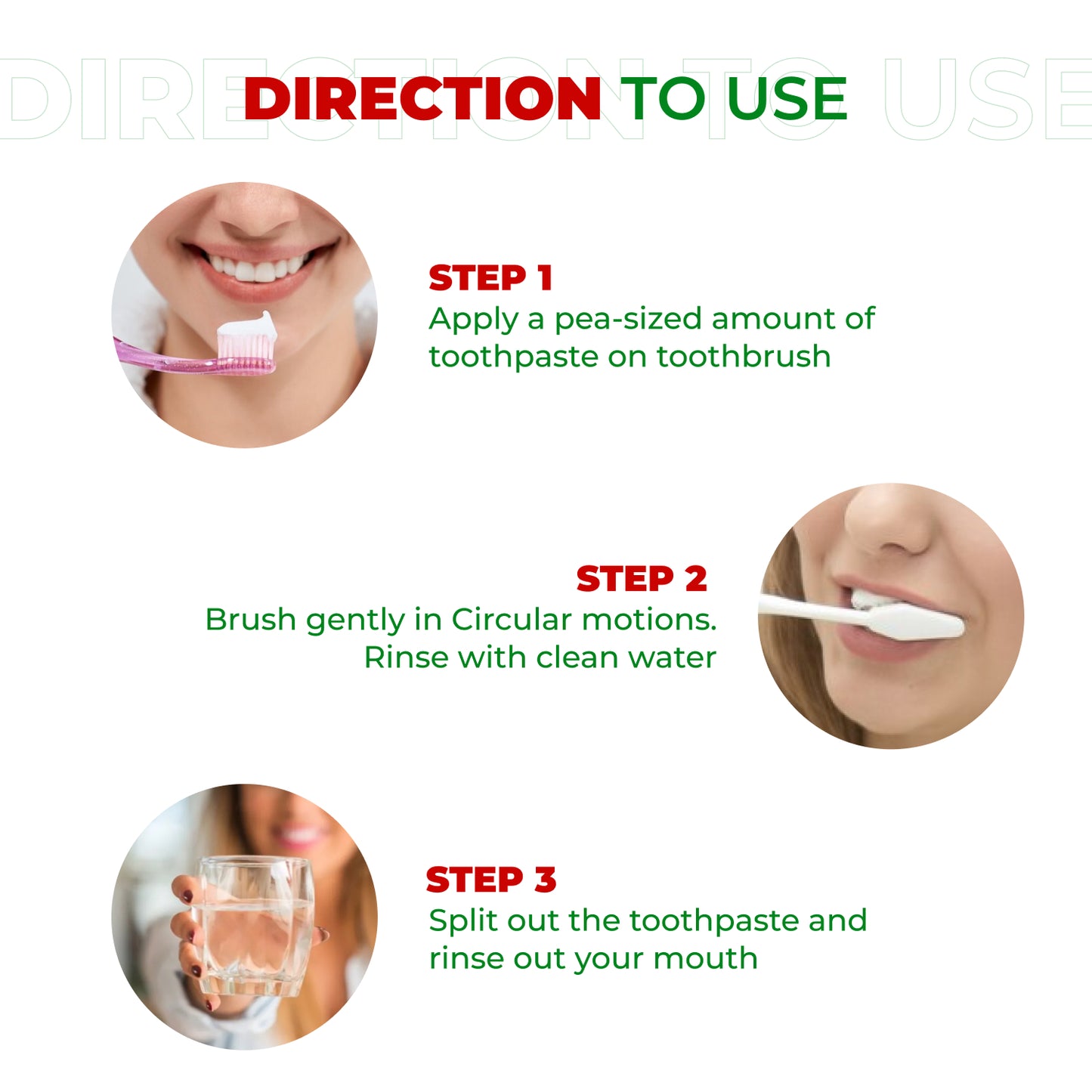 DIRECTION TO USE

DIRECTION TO USE

STEP 1
Apply a pea-sized amount of toothpaste on toothbrush

STEP 2
Brush gently in Circular motions. Rinse with clean water

STEP 3
Split out the toothpaste and rinse out your mouth